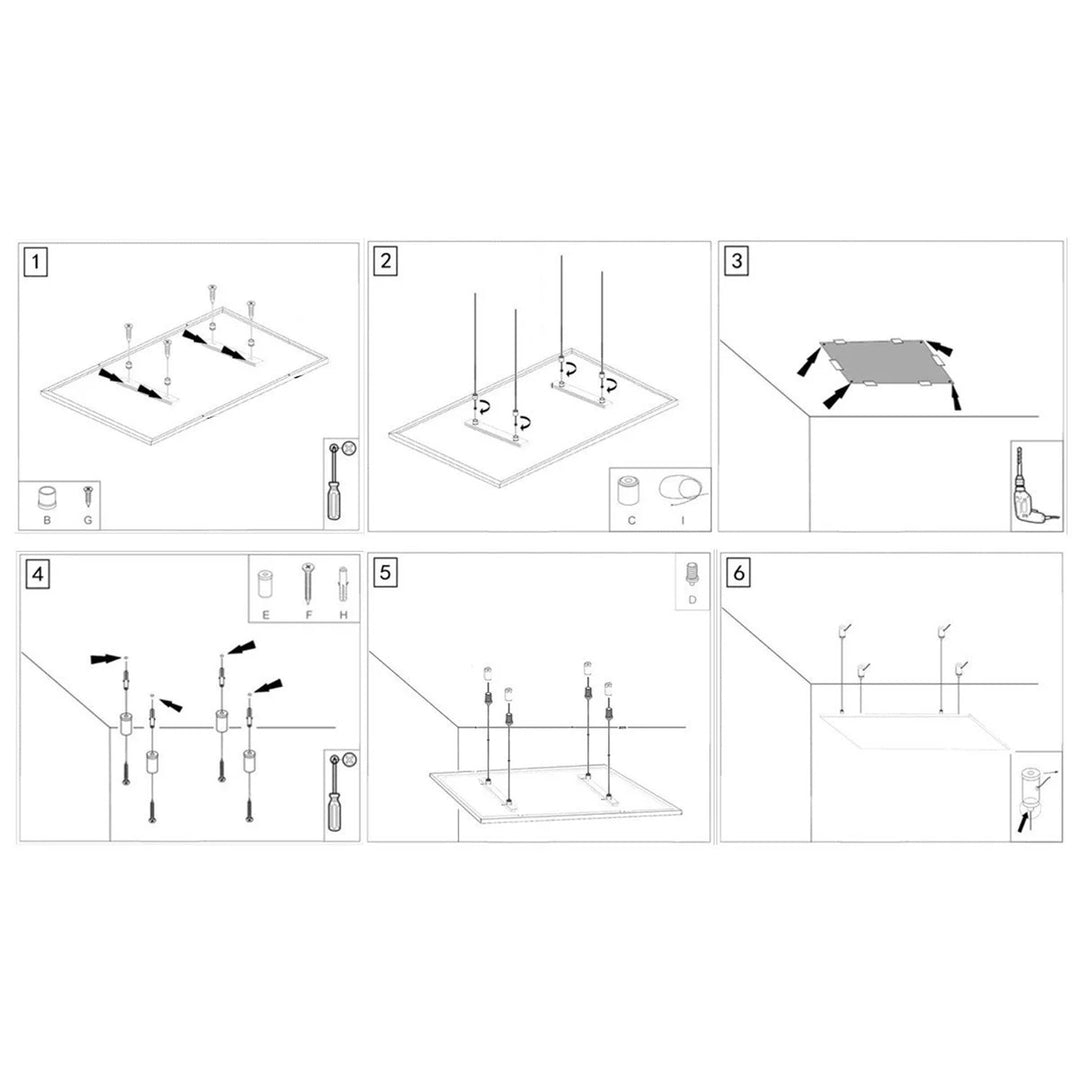 1

B G

2

C I

3

4

E F H

5

D

6